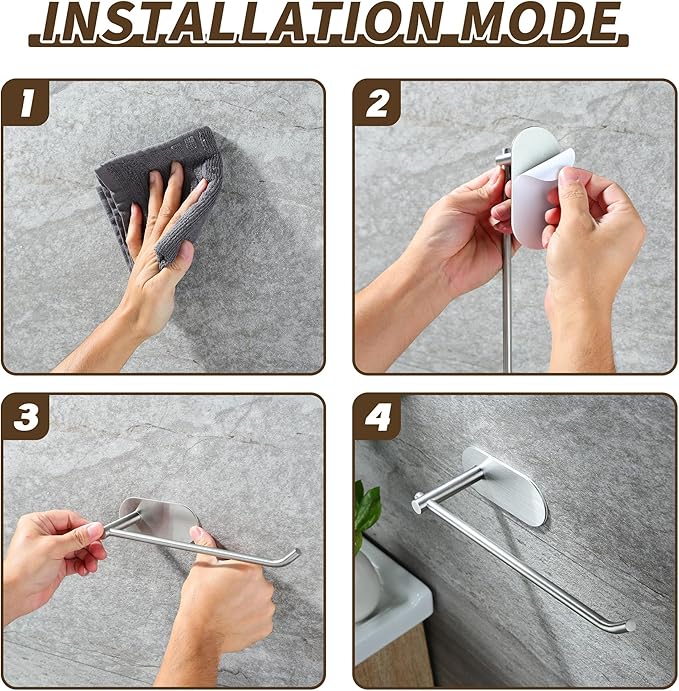 INSTALLATION MODE

1

2

3

4